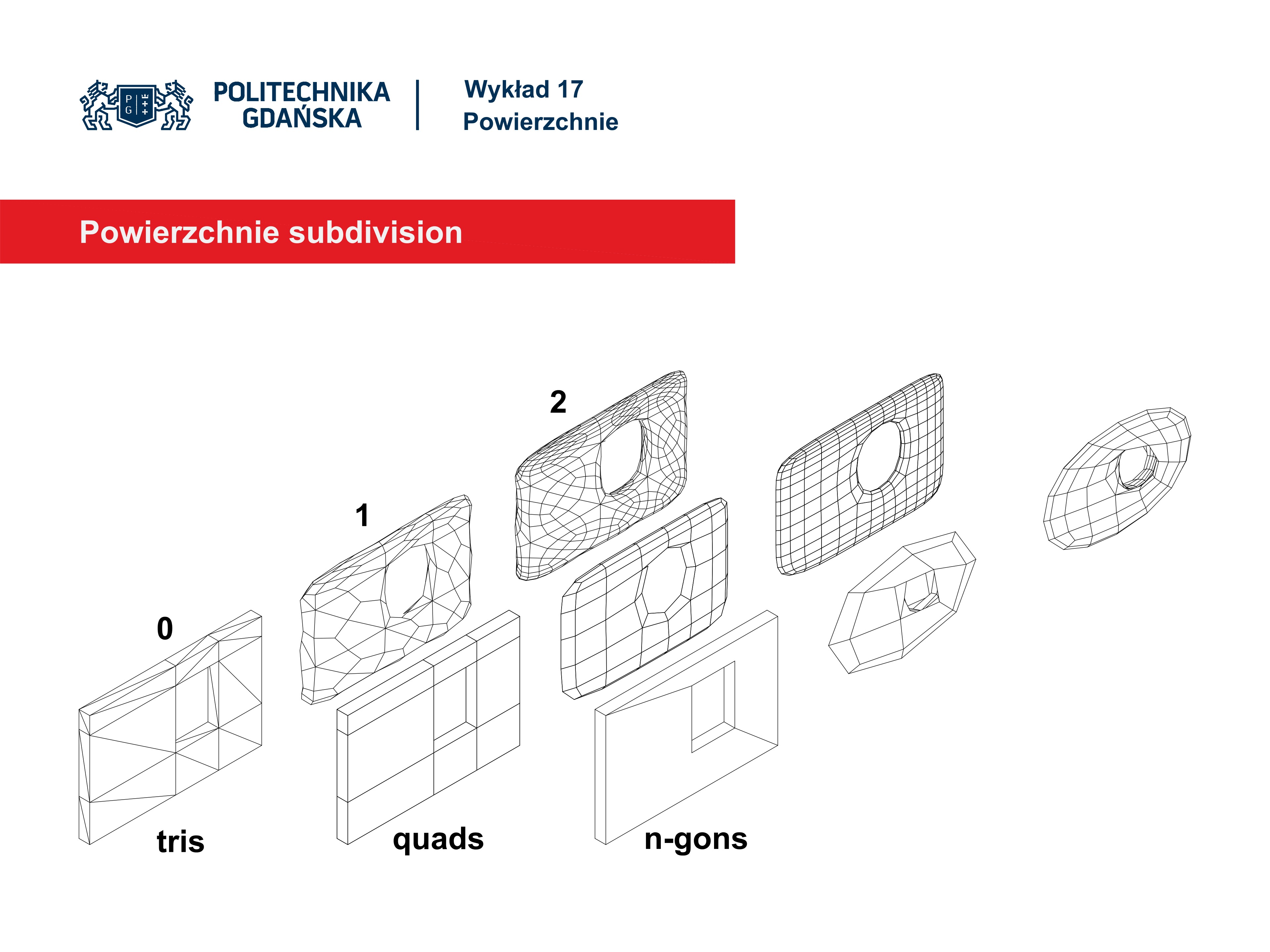 P G
POLITECHNIKA GDAŃSKA

Wykład 17
Powierzchnie

Powierzchnie subdivision

2

1

0

tris

quads

n-gons