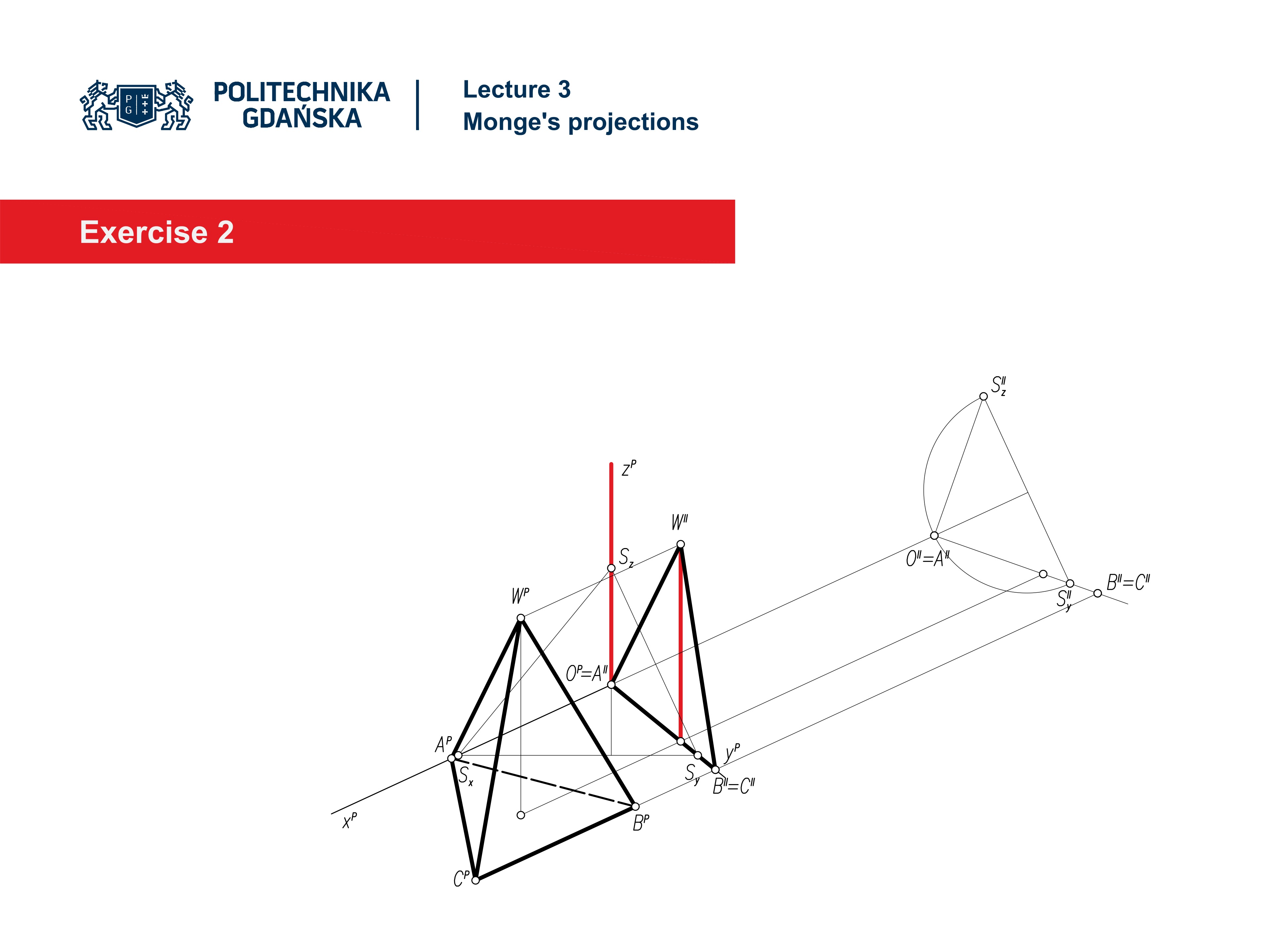 P G

POLITECHNIKA GDAŃSKA

Lecture 3
Monge's projections

Exercise 2

$S_z^{II}$

$z^P$

$W^{II}$

$S_z$

$O^{II}=A^{II}$

$B^{II}=C^{II}$

$S_y^{II}$

$W^P$

$O^P=A^{II}$

$A^P$

$y^P$

$S_x$

$S_y$

$B^{II}=C^{II}$

$x^P$

$B^P$

$C^P$