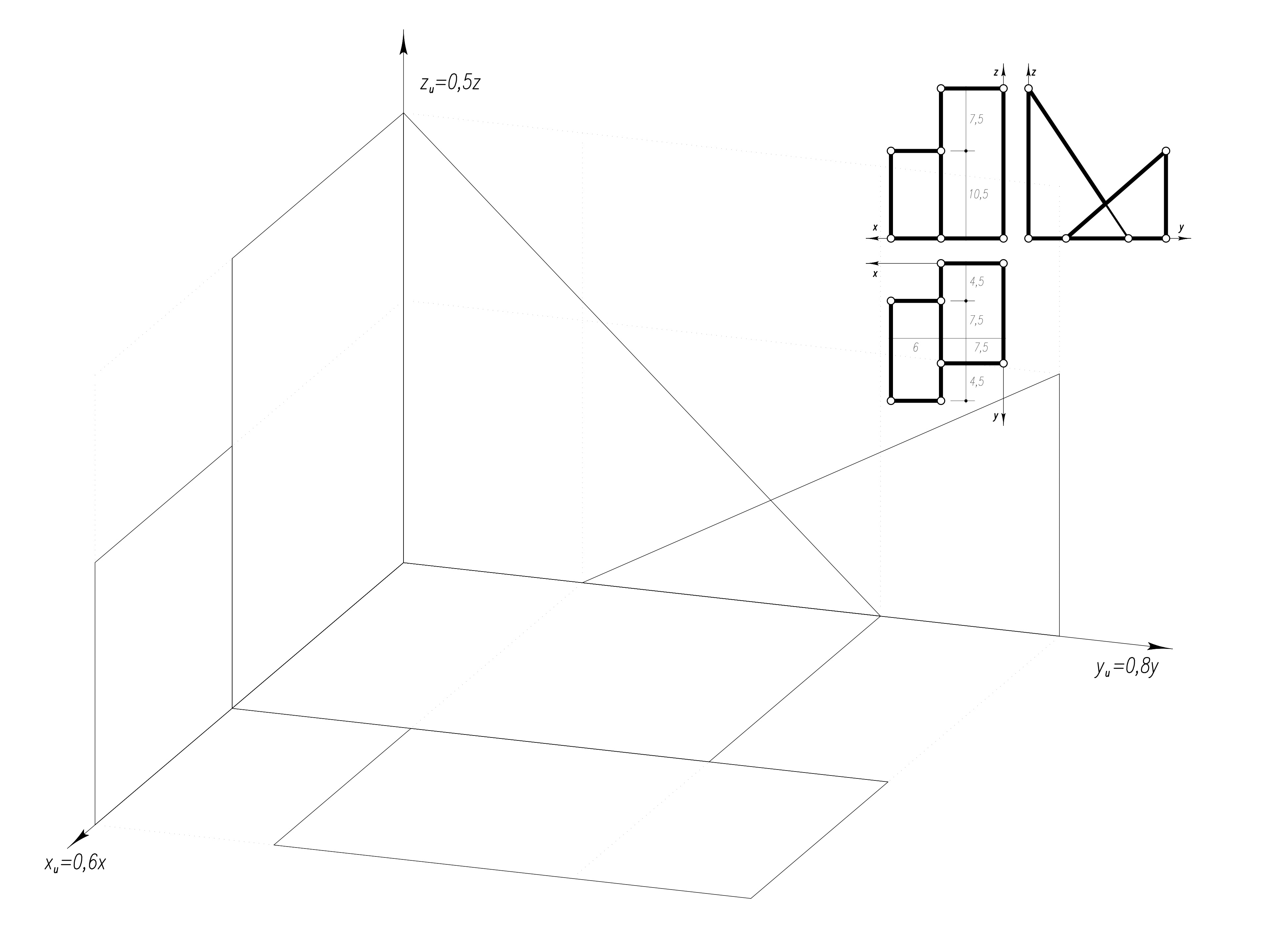 $z_u=0,5z$

z
z
7,5
10,5
x
y
x
4,5
7,5
6
7,5
4,5
y

$y_u=0,8y$

$x_u=0,6x$